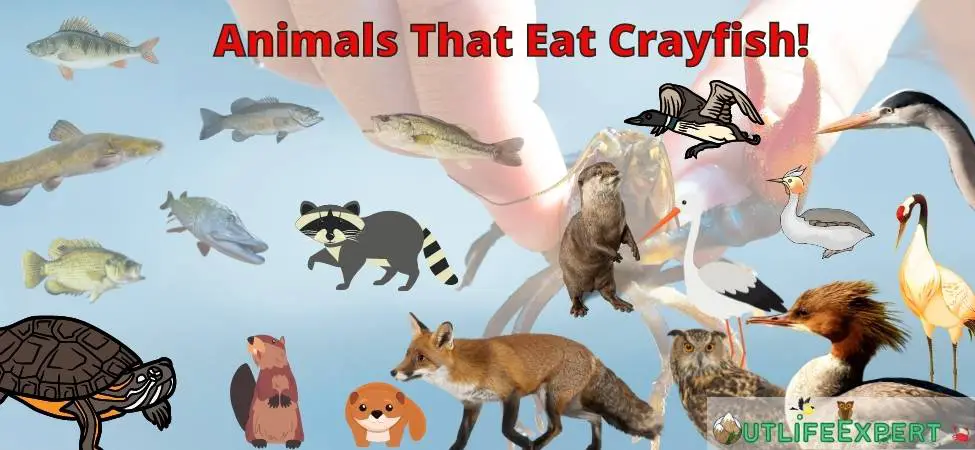 Animals That Eat Crayfish!

OUTLIFEEXPERT